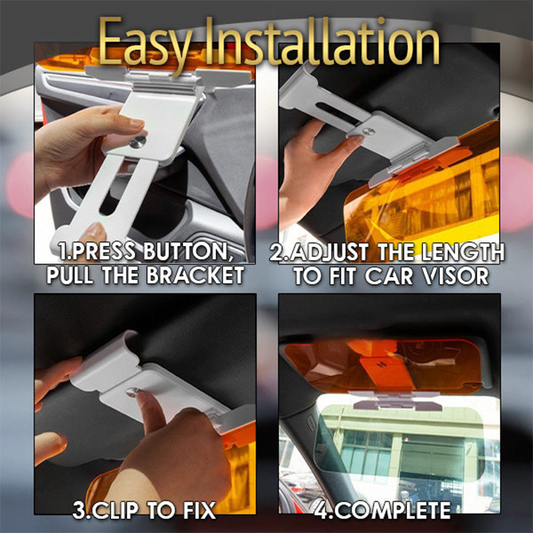 Easy Installation

1.PRESS BUTTON, PULL THE BRACKET

2.ADJUST THE LENGTH TO FIT CAR VISOR

3.CLIP TO FIX

4.COMPLETE