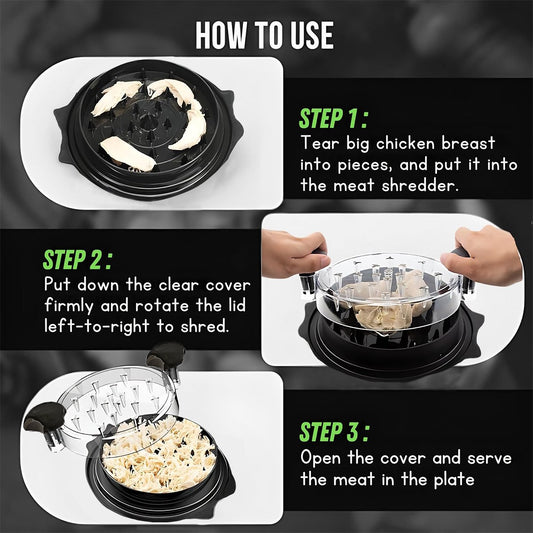 HOW TO USE

STEP 1 :
Tear big chicken breast into pieces, and put it into the meat shredder.

STEP 2 :
Put down the clear cover firmly and rotate the lid left-to-right to shred.

STEP 3 :
Open the cover and serve the meat in the plate