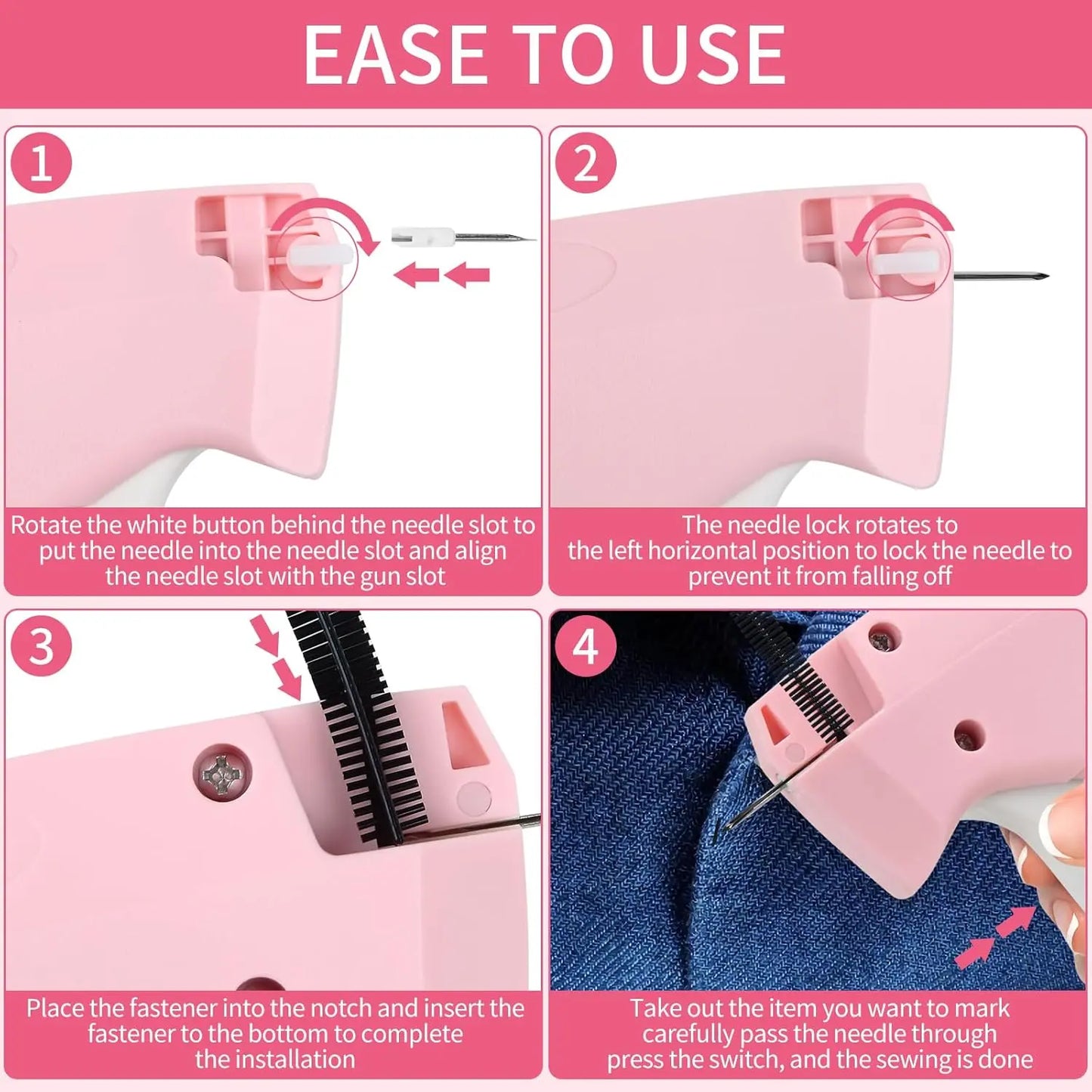 EASE TO USE

1

Rotate the white button behind the needle slot to put the needle into the needle slot and align the needle slot with the gun slot

2

The needle lock rotates to the left horizontal position to lock the needle to prevent it from falling off

3

Place the fastener into the notch and insert the fastener to the bottom to complete the installation

4

Take out the item you want to mark carefully pass the needle through press the switch, and the sewing is done