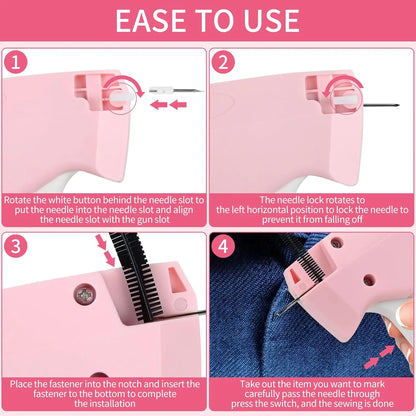 EASE TO USE

1

Rotate the white button behind the needle slot to put the needle into the needle slot and align the needle slot with the gun slot

2

The needle lock rotates to the left horizontal position to lock the needle to prevent it from falling off

3

Place the fastener into the notch and insert the fastener to the bottom to complete the installation

4

Take out the item you want to mark carefully pass the needle through press the switch, and the sewing is done