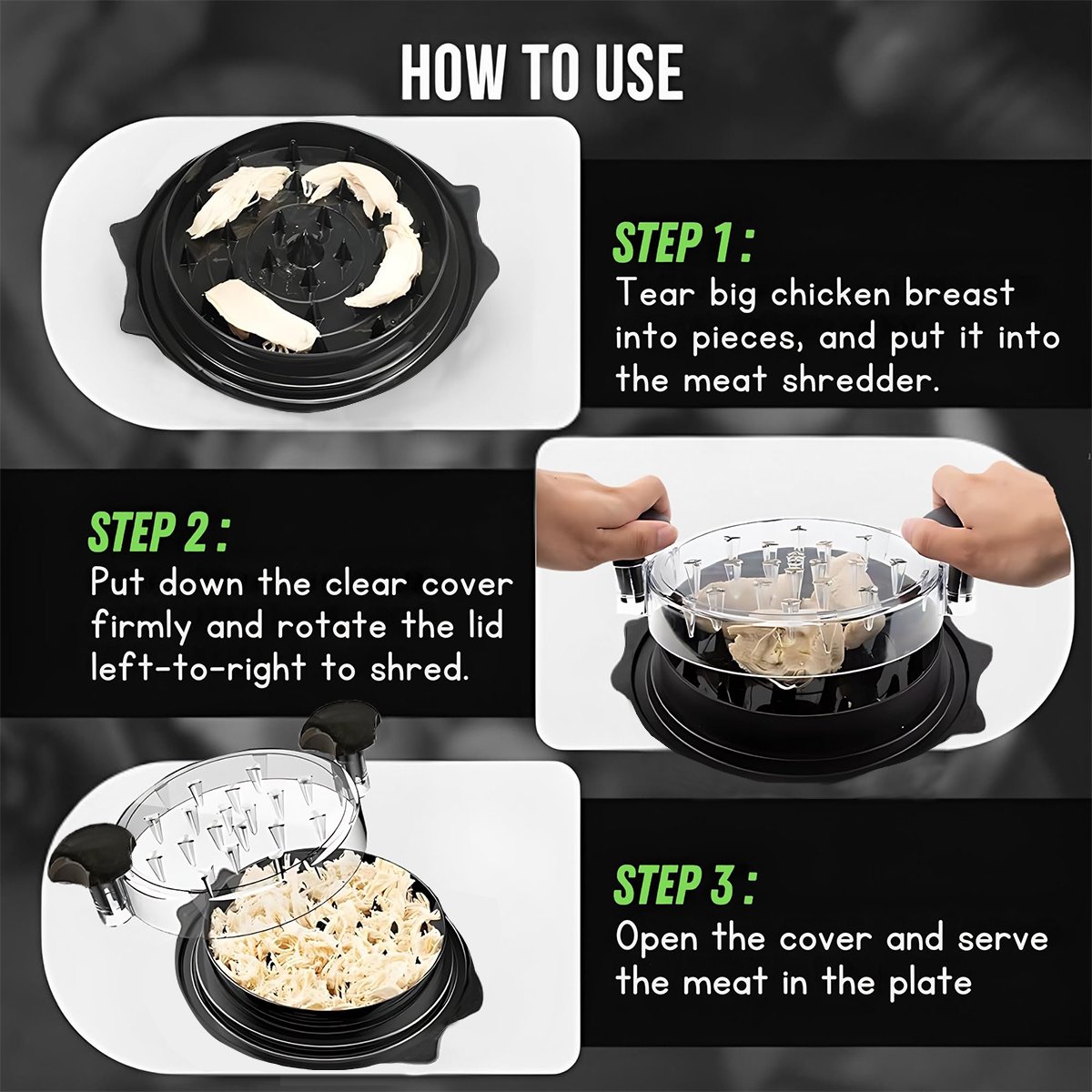 HOW TO USE

STEP 1 :
Tear big chicken breast into pieces, and put it into the meat shredder.

STEP 2 :
Put down the clear cover firmly and rotate the lid left-to-right to shred.

STEP 3 :
Open the cover and serve the meat in the plate